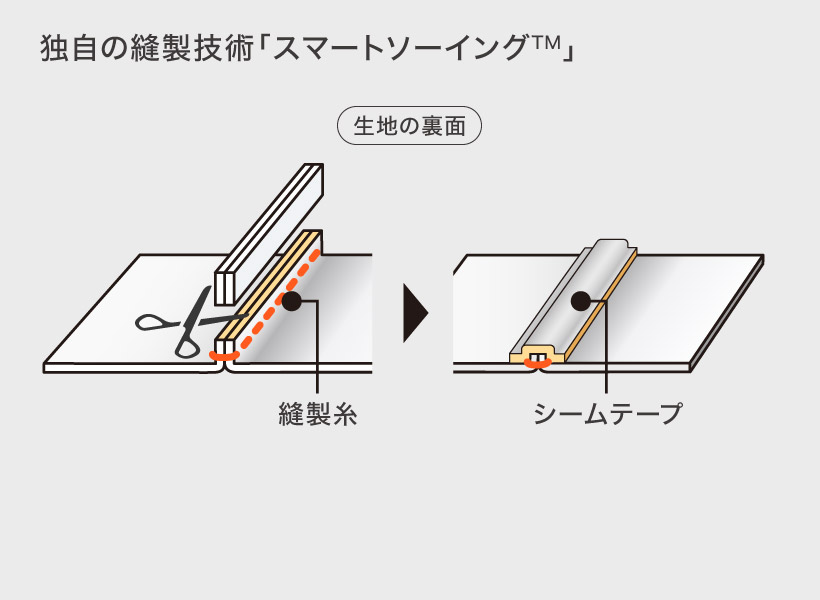 独自の縫製技術「スマートソーイング™」

生地の裏面

縫製糸

シームテープ