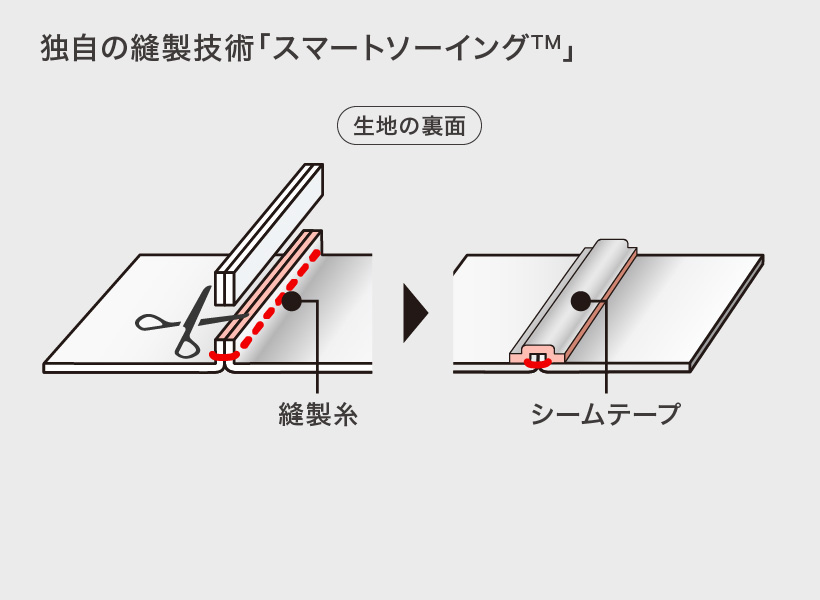 独自の縫製技術「スマートソーイングTM」

生地の裏面

縫製糸

シームテープ